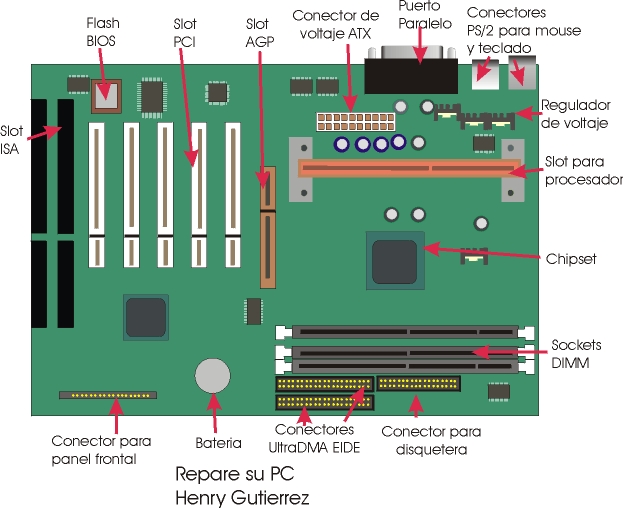 Flash BIOS

Slot PCI

Slot AGP

Conector de voltaje ATX

Puerto Paralelo

Conectores PS/2 para mouse y teclado

Slot ISA

Regulador de voltaje

Slot para procesador

Chipset

Sockets DIMM

Conector para panel frontal

Bateria

Conectores UltraDMA EIDE

Conector para disquetera

Repare su PC
Henry Gutierrez