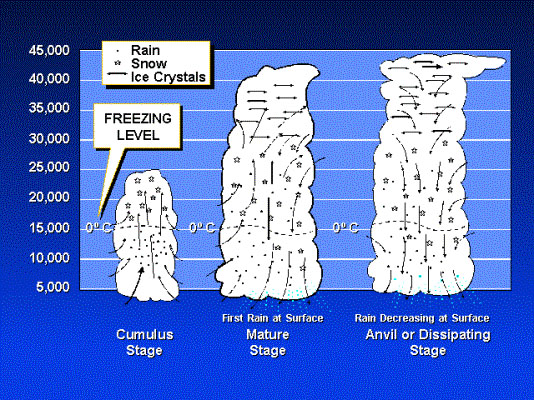 45,000
40,000
35,000
30,000
25,000
20,000
15,000
10,000
5,000

Rain
Snow
Ice Crystals

FREEZING LEVEL

0º C
0º C
0º C

First Rain at Surface
Rain Decreasing at Surface

Cumulus Stage
Mature Stage
Anvil or Dissipating Stage