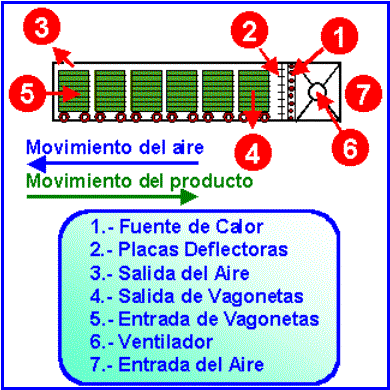 3

2

1

5

7

4

6

Movimiento del aire

Movimiento del producto

1.- Fuente de Calor
2.- Placas Deflectoras
3.- Salida del Aire
4.- Salida de Vagonetas
5.- Entrada de Vagonetas
6.- Ventilador
7.- Entrada del Aire