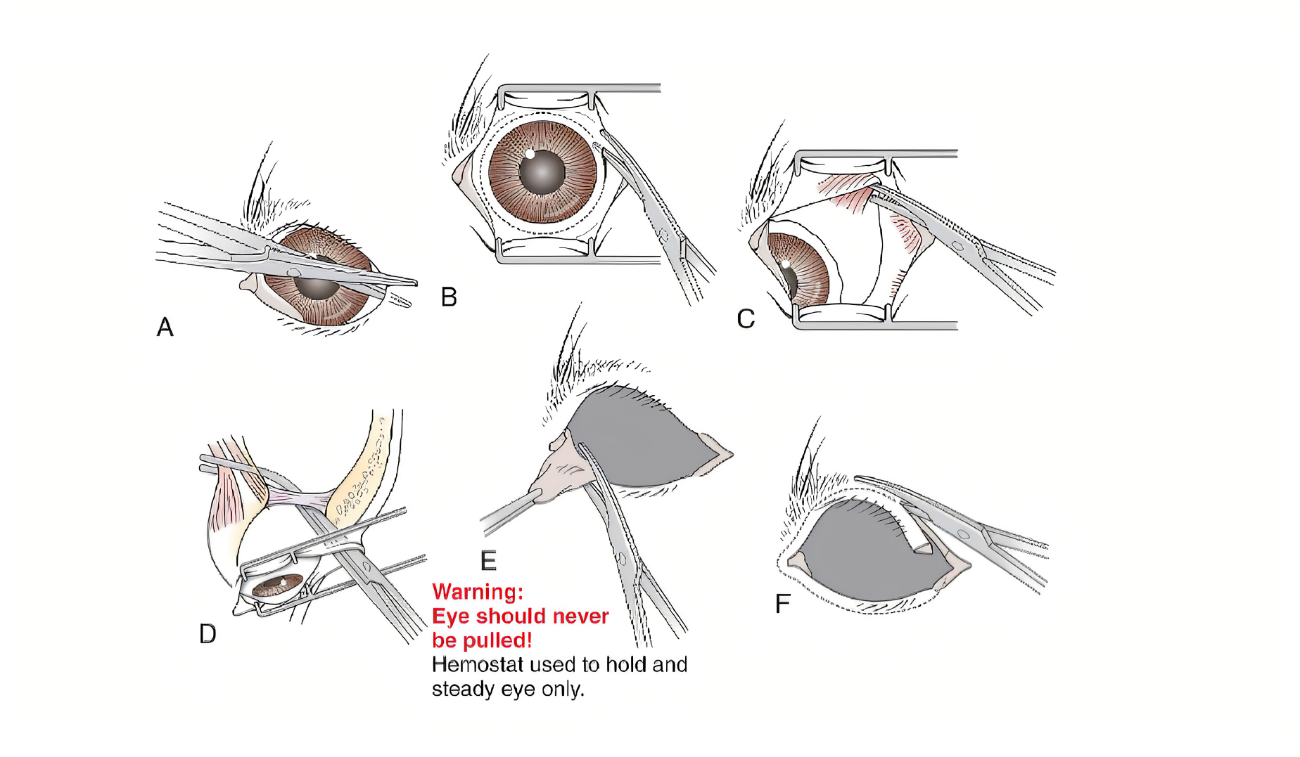 A

B

C

D

E

Warning:
Eye should never be pulled!
Hemostat used to hold and steady eye only.

F