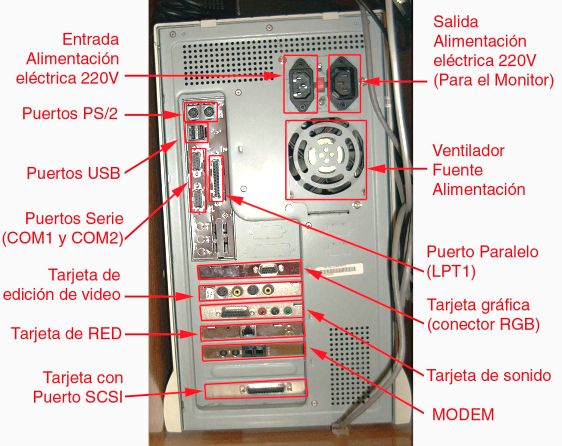 Entrada Alimentación eléctrica 220V

Puertos PS/2

Puertos USB

Puertos Serie (COM1 y COM2)

Tarjeta de edición de video

Tarjeta de RED

Tarjeta con Puerto SCSI

Salida Alimentación eléctrica 220V (Para el Monitor)

Ventilador Fuente Alimentación

Puerto Paralelo (LPT1)

Tarjeta gráfica (conector RGB)

Tarjeta de sonido

MODEM