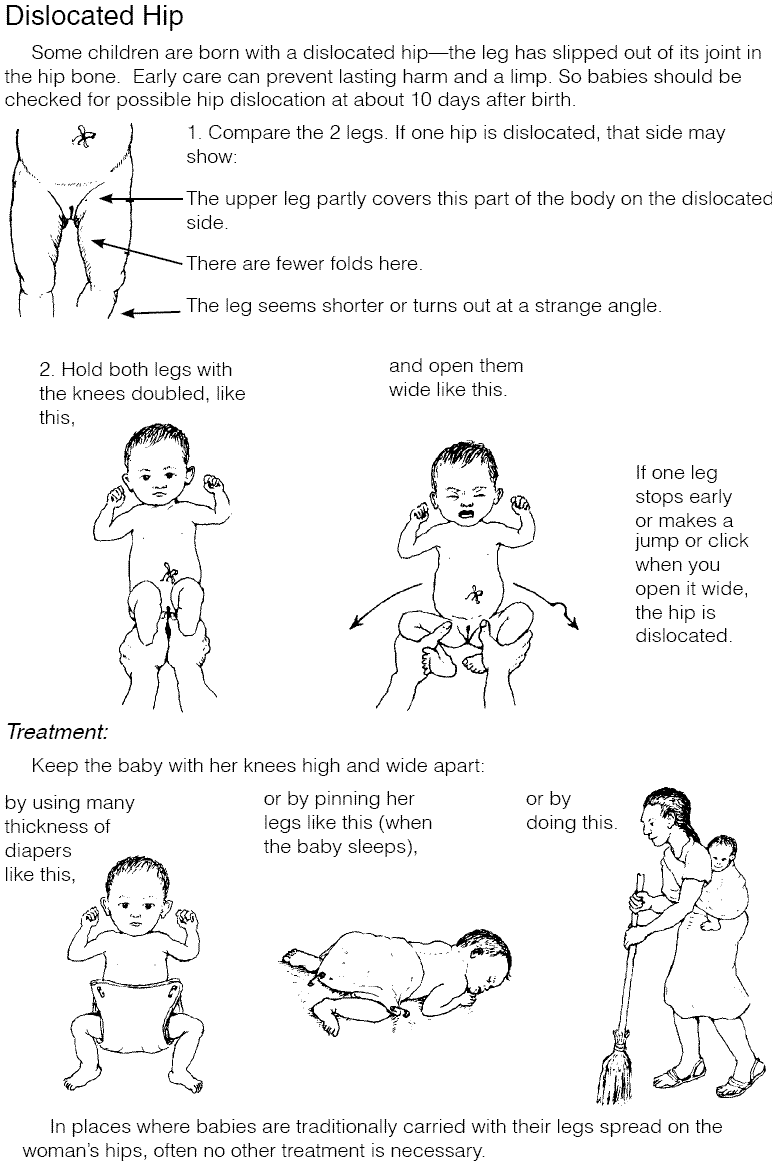 Dislocated Hip

Some children are born with a dislocated hip—the leg has slipped out of its joint in the hip bone. Early care can prevent lasting harm and a limp. So babies should be checked for possible hip dislocation at about 10 days after birth.

1. Compare the 2 legs. If one hip is dislocated, that side may show:

The upper leg partly covers this part of the body on the dislocated side.

There are fewer folds here.

The leg seems shorter or turns out at a strange angle.

2. Hold both legs with the knees doubled, like this,

and open them wide like this.

If one leg stops early or makes a jump or click when you open it wide, the hip is dislocated.

Treatment:

Keep the baby with her knees high and wide apart:

by using many thickness of diapers like this,

or by pinning her legs like this (when the baby sleeps),

or by doing this.

In places where babies are traditionally carried with their legs spread on the woman's hips, often no other treatment is necessary.