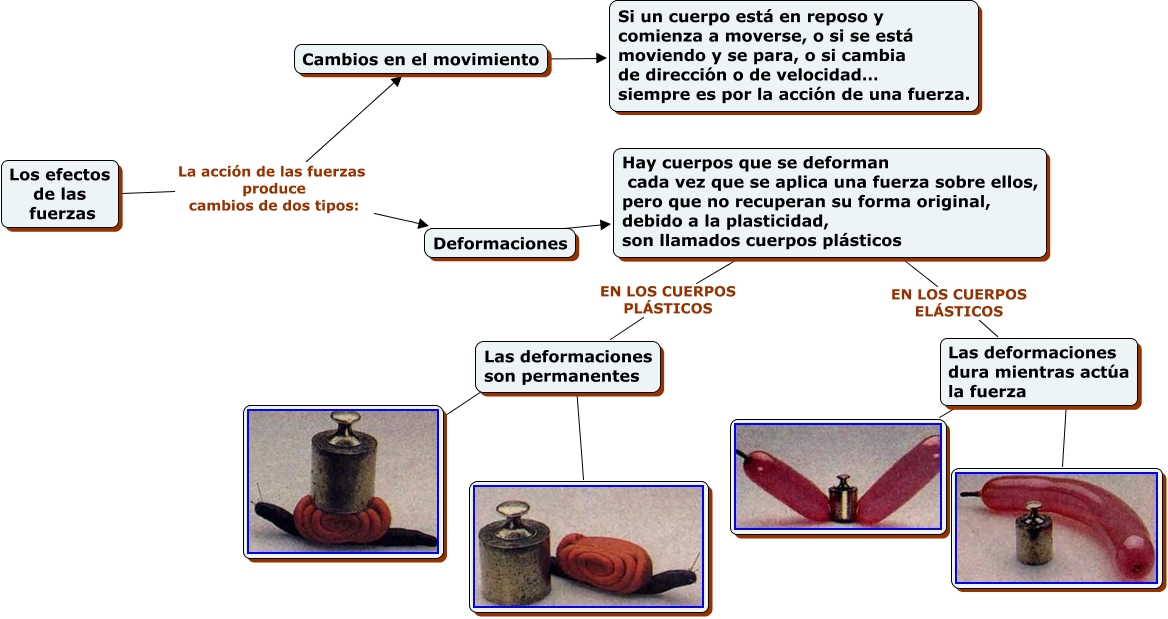 Los efectos de las fuerzas

La acción de las fuerzas produce cambios de dos tipos:

Cambios en el movimiento

Si un cuerpo está en reposo y comienza a moverse, o si se está moviendo y se para, o si cambia de dirección o de velocidad... siempre es por la acción de una fuerza.

Deformaciones

Hay cuerpos que se deforman cada vez que se aplica una fuerza sobre ellos, pero que no recuperan su forma original, debido a la plasticidad, son llamados cuerpos plásticos

EN LOS CUERPOS PLÁSTICOS

Las deformaciones son permanentes

EN LOS CUERPOS ELÁSTICOS

Las deformaciones dura mientras actúa la fuerza