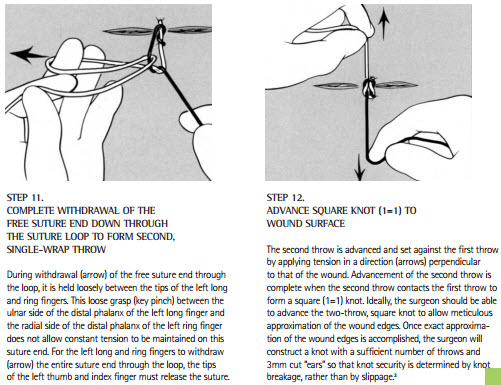 STEP 11.
COMPLETE WITHDRAWAL OF THE FREE SUTURE END DOWN THROUGH THE SUTURE LOOP TO FORM SECOND, SINGLE-WRAP THROW

During withdrawal (arrow) of the free suture end through the loop, it is held loosely between the tips of the left long and ring fingers. This loose grasp (key pinch) between the ulnar side of the distal phalanx of the left long finger and the radial side of the distal phalanx of the left ring finger does not allow constant tension to be maintained on this suture end. For the left long and ring fingers to withdraw (arrow) the entire suture end through the loop, the tips of the left thumb and index finger must release the suture.

STEP 12.
ADVANCE SQUARE KNOT (1=1) TO WOUND SURFACE

The second throw is advanced and set against the first throw by applying tension in a direction (arrows) perpendicular to that of the wound. Advancement of the second throw is complete when the second throw contacts the first throw to form a square (1=1) knot. Ideally, the surgeon should be able to advance the two-throw, square knot to allow meticulous approximation of the wound edges. Once exact approximation of the wound edges is accomplished, the surgeon will construct a knot with a sufficient number of throws and 3mm cut "ears" so that knot security is determined by knot breakage, rather than by slippage.$^3$