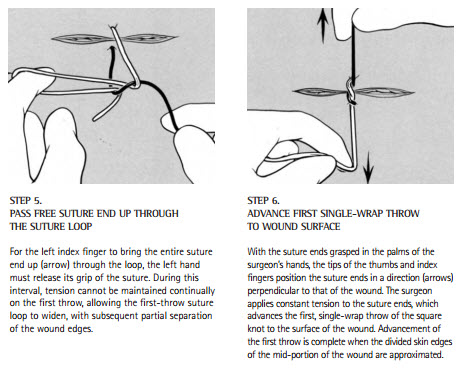 STEP 5.
PASS FREE SUTURE END UP THROUGH THE SUTURE LOOP

For the left index finger to bring the entire suture end up (arrow) through the loop, the left hand must release its grip of the suture. During this interval, tension cannot be maintained continually on the first throw, allowing the first-throw suture loop to widen, with subsequent partial separation of the wound edges.

STEP 6.
ADVANCE FIRST SINGLE-WRAP THROW TO WOUND SURFACE

With the suture ends grasped in the palms of the surgeon's hands, the tips of the thumbs and index fingers position the suture ends in a direction (arrows) perpendicular to that of the wound. The surgeon applies constant tension to the suture ends, which advances the first, single-wrap throw of the square knot to the surface of the wound. Advancement of the first throw is complete when the divided skin edges of the mid-portion of the wound are approximated.