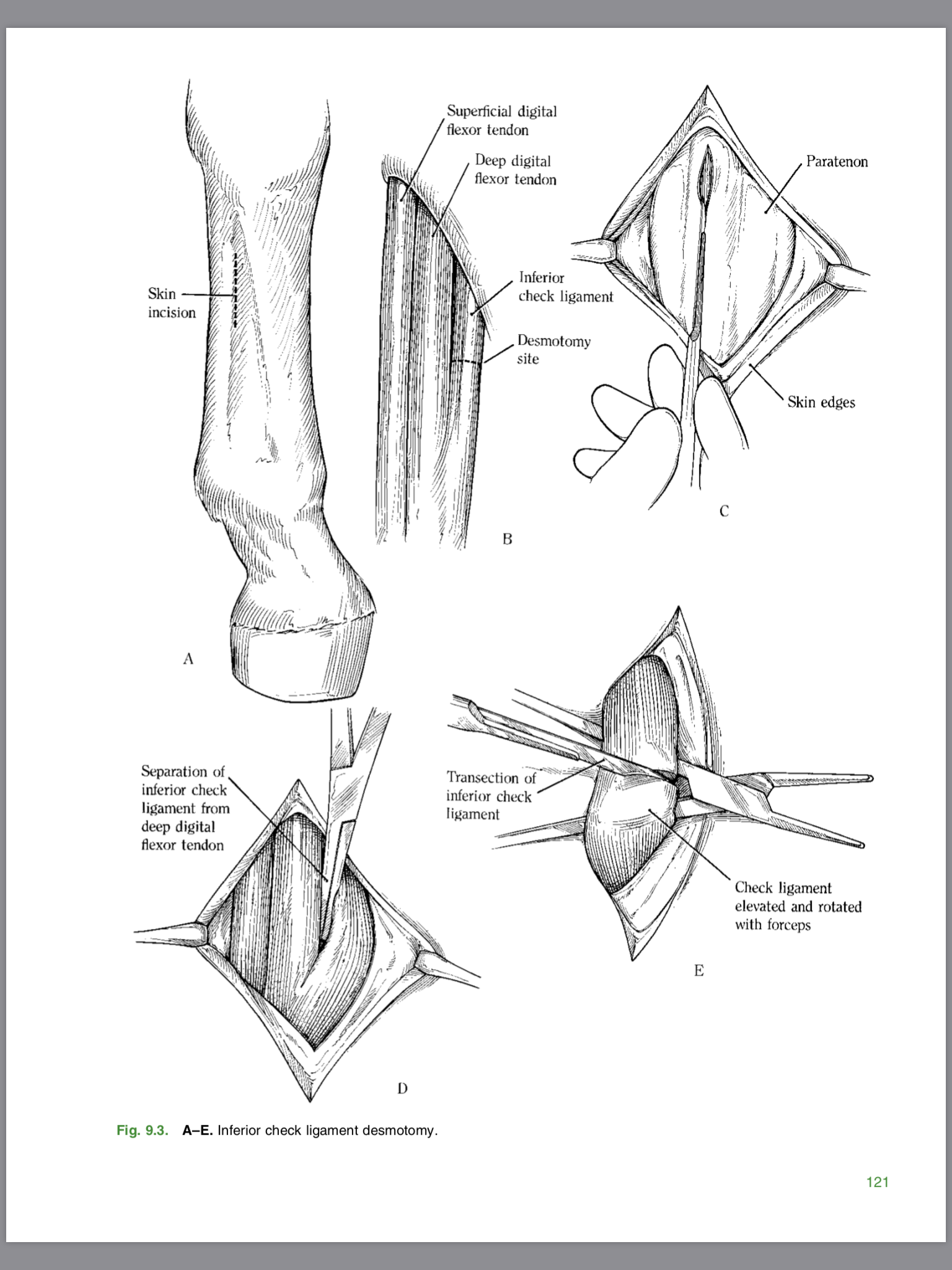 Skin incision

A

Superficial digital flexor tendon

Deep digital flexor tendon

Inferior check ligament

Desmotomy site

B

Paratenon

Skin edges

C

Separation of inferior check ligament from deep digital flexor tendon

D

Transection of inferior check ligament

Check ligament elevated and rotated with forceps

E

Fig. 9.3. A–E. Inferior check ligament desmotomy.

121