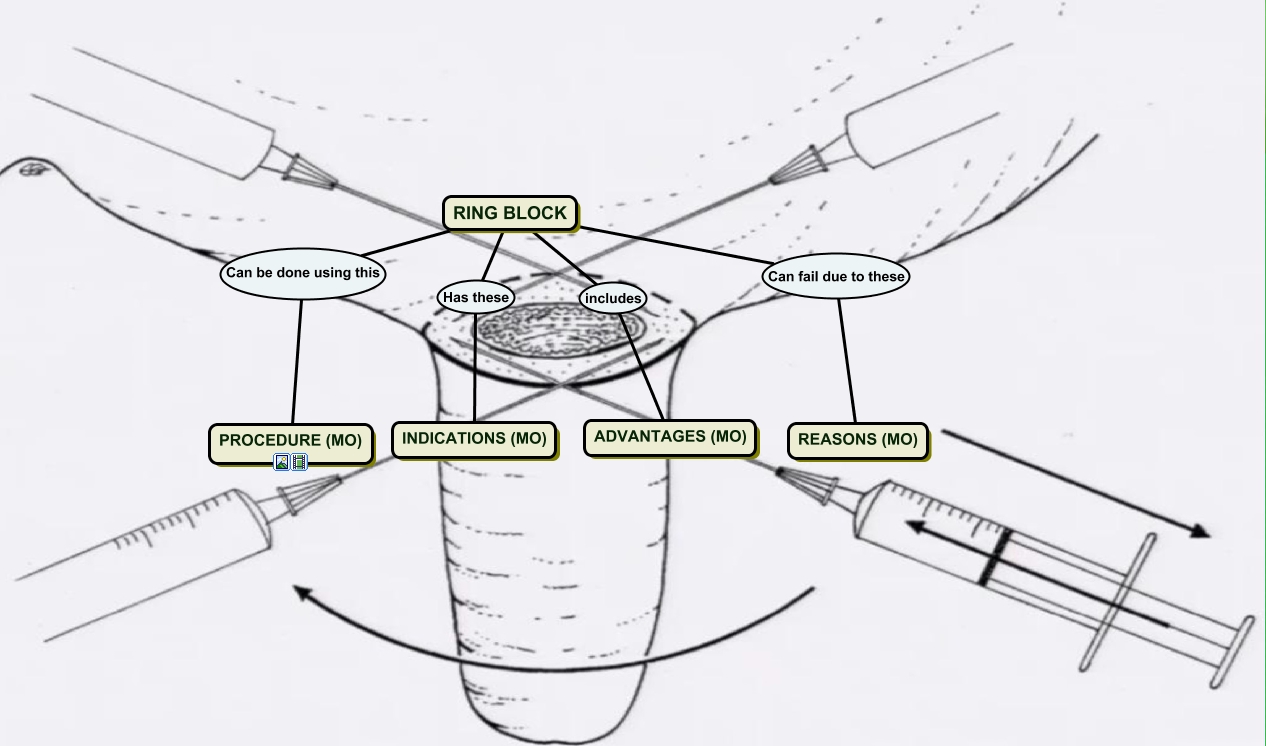 RING BLOCK

Can be done using this

Has these

includes

Can fail due to these

PROCEDURE (MO)

INDICATIONS (MO)

ADVANTAGES (MO)

REASONS (MO)