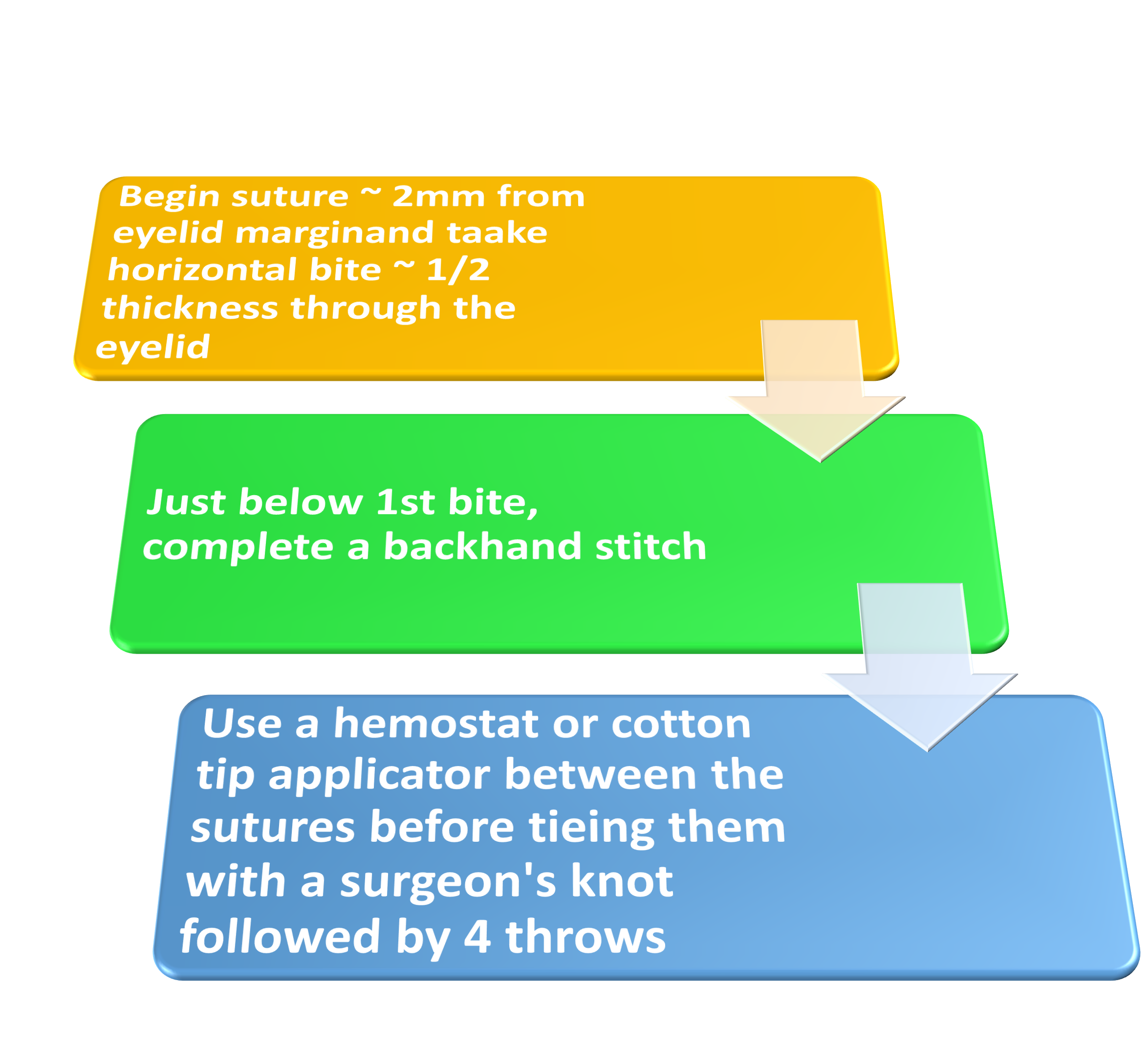 Begin suture ~ 2mm from eyelid marginand taake horizontal bite ~ 1/2 thickness through the eyelid

Just below 1st bite, complete a backhand stitch

Use a hemostat or cotton tip applicator between the sutures before tieing them with a surgeon's knot followed by 4 throws