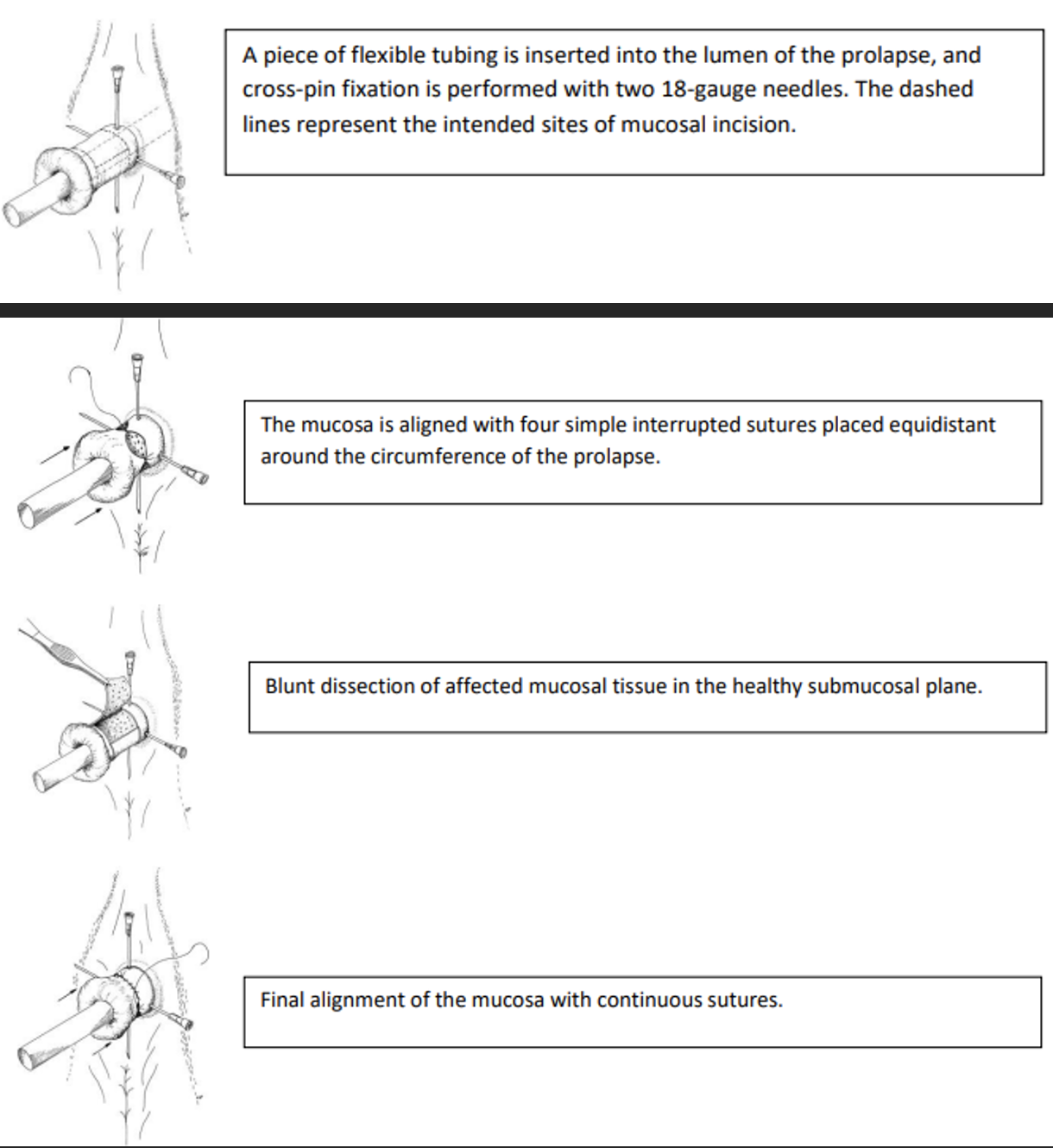 A piece of flexible tubing is inserted into the lumen of the prolapse, and cross-pin fixation is performed with two 18-gauge needles. The dashed lines represent the intended sites of mucosal incision.

The mucosa is aligned with four simple interrupted sutures placed equidistant around the circumference of the prolapse.

Blunt dissection of affected mucosal tissue in the healthy submucosal plane.

Final alignment of the mucosa with continuous sutures.