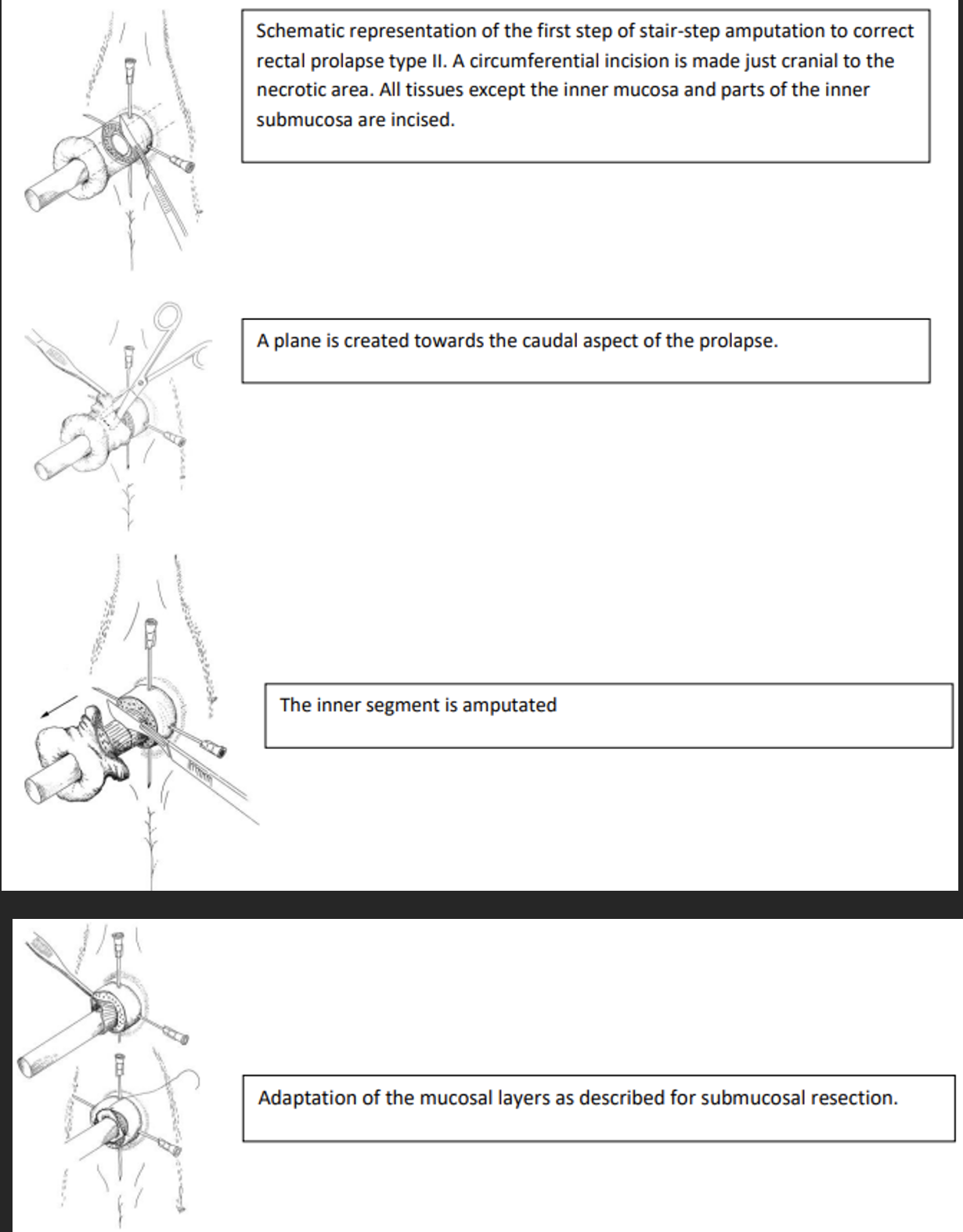 Schematic representation of the first step of stair-step amputation to correct rectal prolapse type II. A circumferential incision is made just cranial to the necrotic area. All tissues except the inner mucosa and parts of the inner submucosa are incised.

A plane is created towards the caudal aspect of the prolapse.

The inner segment is amputated

Adaptation of the mucosal layers as described for submucosal resection.