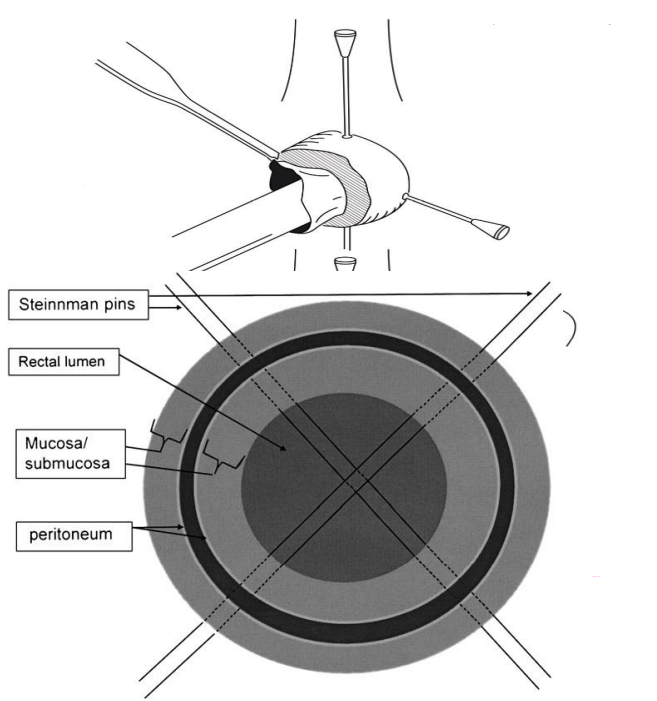 Steinnman pins

Rectal lumen

Mucosa/
submucosa

peritoneum